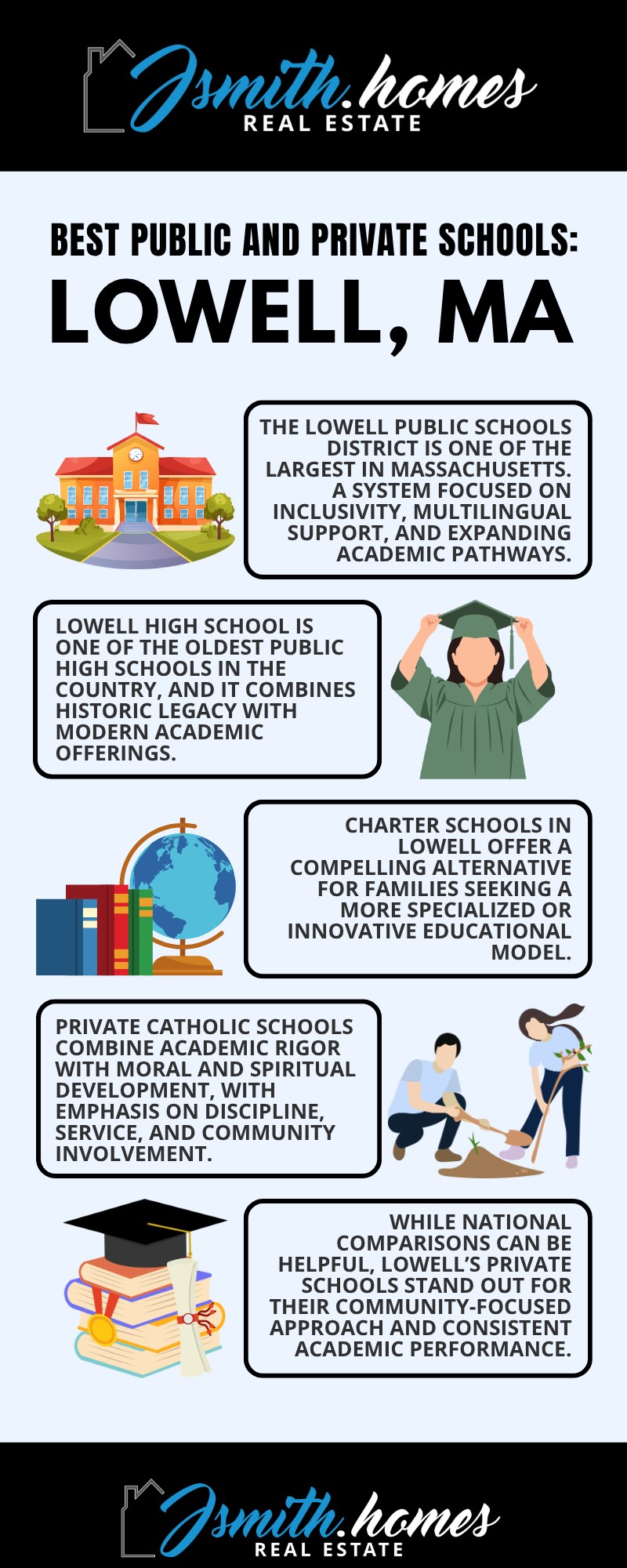 Jsmith.homes
REAL ESTATE

BEST PUBLIC AND PRIVATE SCHOOLS:
LOWELL, MA

THE LOWELL PUBLIC SCHOOLS DISTRICT IS ONE OF THE LARGEST IN MASSACHUSETTS. A SYSTEM FOCUSED ON INCLUSIVITY, MULTILINGUAL SUPPORT, AND EXPANDING ACADEMIC PATHWAYS.

LOWELL HIGH SCHOOL IS ONE OF THE OLDEST PUBLIC HIGH SCHOOLS IN THE COUNTRY, AND IT COMBINES HISTORIC LEGACY WITH MODERN ACADEMIC OFFERINGS.

CHARTER SCHOOLS IN LOWELL OFFER A COMPELLING ALTERNATIVE FOR FAMILIES SEEKING A MORE SPECIALIZED OR INNOVATIVE EDUCATIONAL MODEL.

PRIVATE CATHOLIC SCHOOLS COMBINE ACADEMIC RIGOR WITH MORAL AND SPIRITUAL DEVELOPMENT, WITH EMPHASIS ON DISCIPLINE, SERVICE, AND COMMUNITY INVOLVEMENT.

WHILE NATIONAL COMPARISONS CAN BE HELPFUL, LOWELL'S PRIVATE SCHOOLS STAND OUT FOR THEIR COMMUNITY-FOCUSED APPROACH AND CONSISTENT ACADEMIC PERFORMANCE.

Jsmith.homes
REAL ESTATE